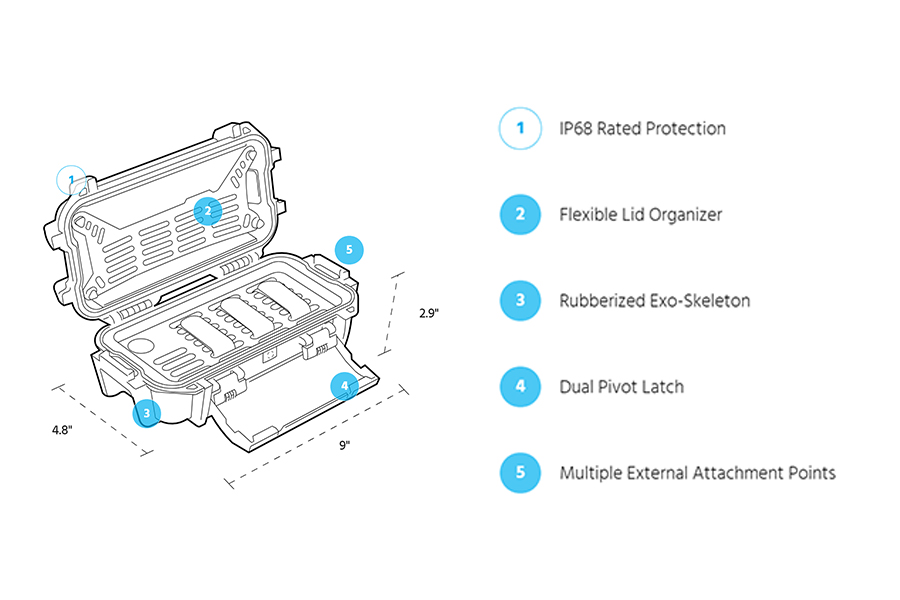 1
2
5
2.9"
4
3
4.8"
9"

1 IP68 Rated Protection

2 Flexible Lid Organizer

3 Rubberized Exo-Skeleton

4 Dual Pivot Latch

5 Multiple External Attachment Points